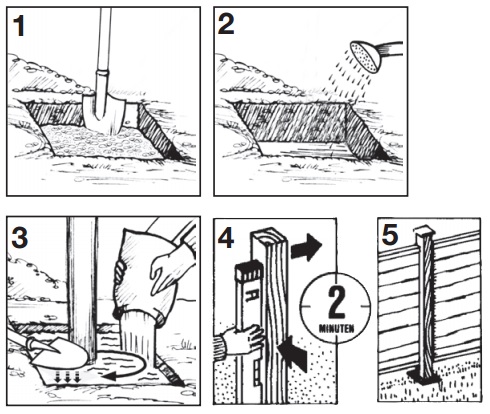 1

2

3

4

2
MINUTEN

5